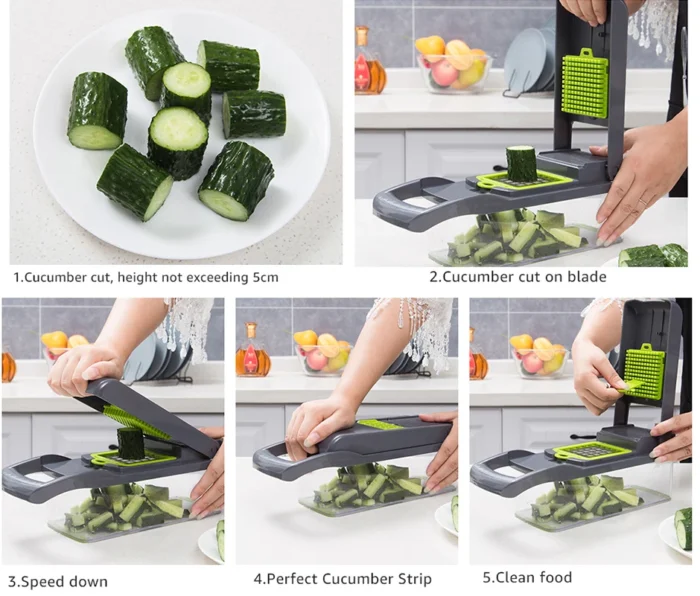 1.Cucumber cut, height not exceeding 5cm

2.Cucumber cut on blade

3.Speed down

4.Perfect Cucumber Strip

5.Clean food